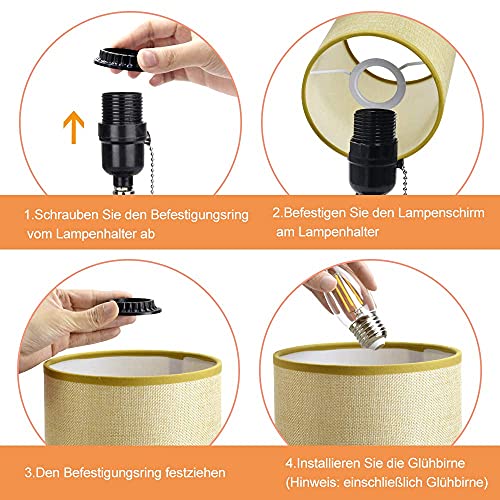 1.Schrauben Sie den Befestigungsring vom Lampenhalter ab

2.Befestigen Sie den Lampenschirm am Lampenhalter

3.Den Befestigungsring festziehen

4.Installieren Sie die Glühbirne (Hinweis: einschließlich Glühbirne)