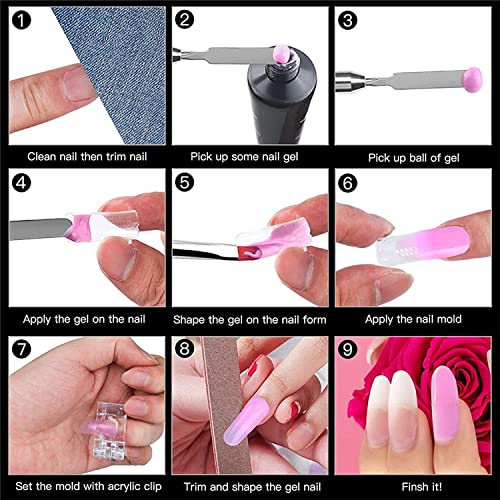 1
Clean nail then trim nail

2
Pick up some nail gel

3
Pick up ball of gel

4
Apply the gel on the nail

5
Shape the gel on the nail form

6
Apply the nail mold

7
Set the mold with acrylic clip

8
Trim and shape the gel nail

9
Finsh it!