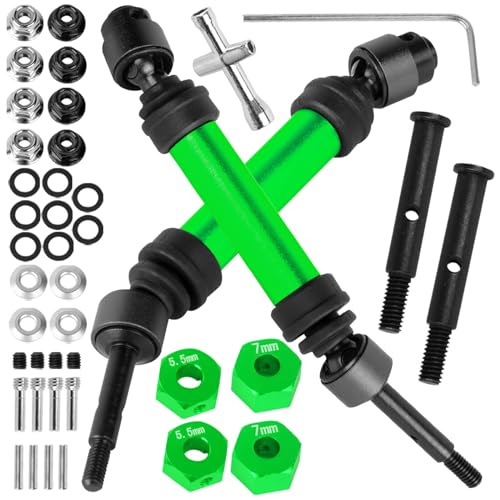 5.5mm
7mm
5.5mm
7mm