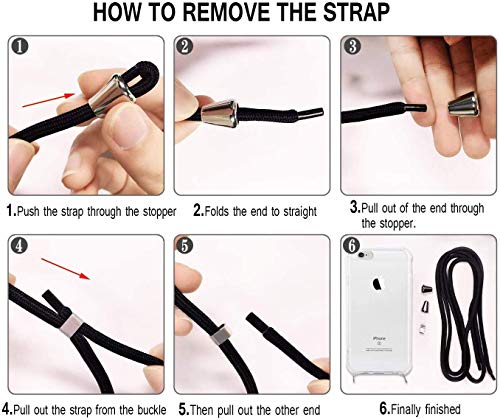 HOW TO REMOVE THE STRAP

1

2

3

1.Push the strap through the stopper

2.Folds the end to straight

3.Pull out of the end through the stopper.

4

5

6

iPhone

4.Pull out the strap from the buckle

5.Then pull out the other end

6.Finally finished