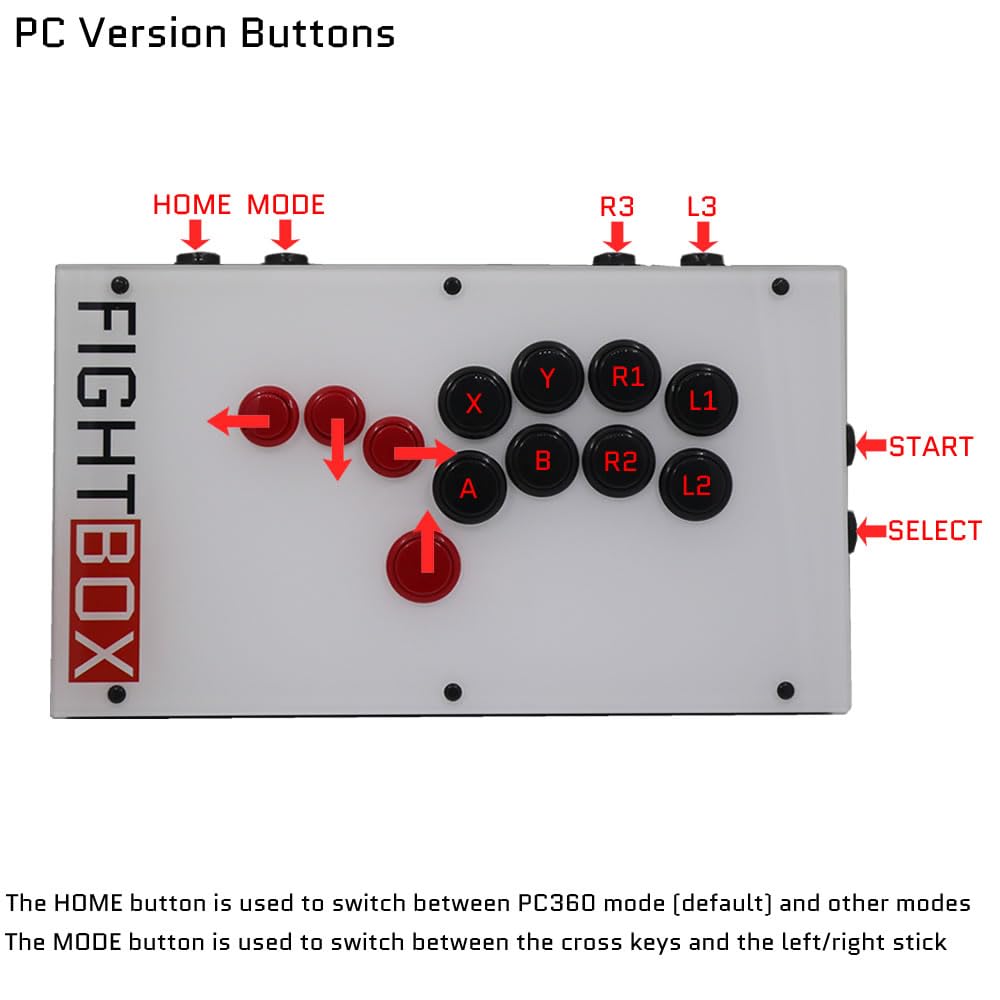 PC Version Buttons

HOME MODE

R3 L3

FIGHTBOX

X Y R1 L1

A B R2 L2

START

SELECT

The HOME button is used to switch between PC360 mode (default) and other modes
The MODE button is used to switch between the cross keys and the left/right stick