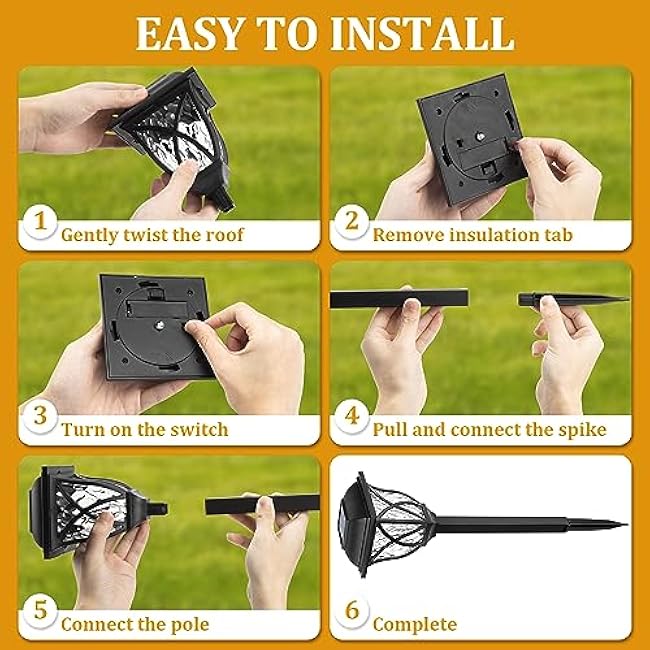 EASY TO INSTALL

1 Gently twist the roof

2 Remove insulation tab

3 Turn on the switch

4 Pull and connect the spike

5 Connect the pole

6 Complete