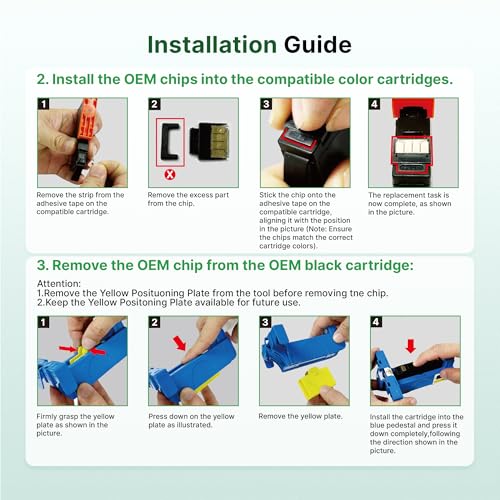 Installation Guide

2. Install the OEM chips into the compatible color cartridges.

1

Remove the strip from the adhesive tape on the compatible cartridge.

2

Remove the excess part from the chip.

3

Stick the chip onto the adhesive tape on the compatible cartridge, aligning it with the position in the picture (Note: Ensure the chips match the correct cartridge colors).

4

The replacement task is now complete, as shown in the picture.

3. Remove the OEM chip from the OEM black cartridge:

Attention:
1.Remove the Yellow Posituoning Plate from the tool before removing tne chip.
2.Keep the Yellow Positoning Plate available for future use.

1

Firmly grasp the yellow plate as shown in the picture.

2

Press down on the yellow plate as illustrated.

3

Remove the yellow plate.

4

Install the cartridge into the blue pedestal and press it down completely,following the direction shown in the picture.