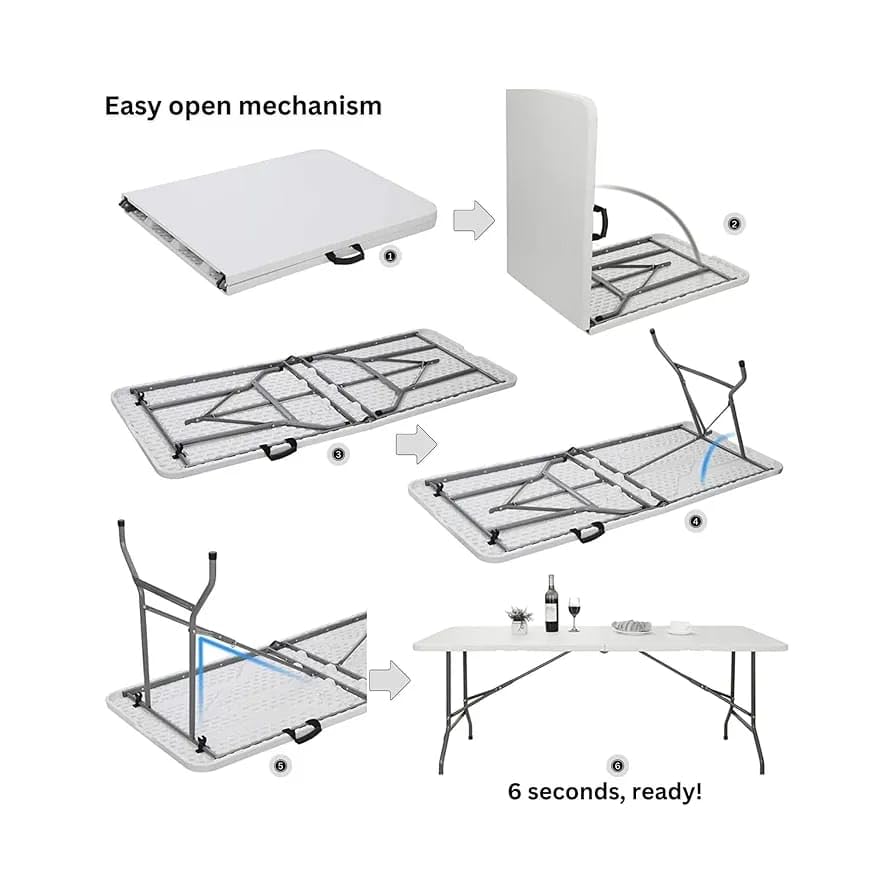 Easy open mechanism

1

2

3

4

5

6

6 seconds, ready!