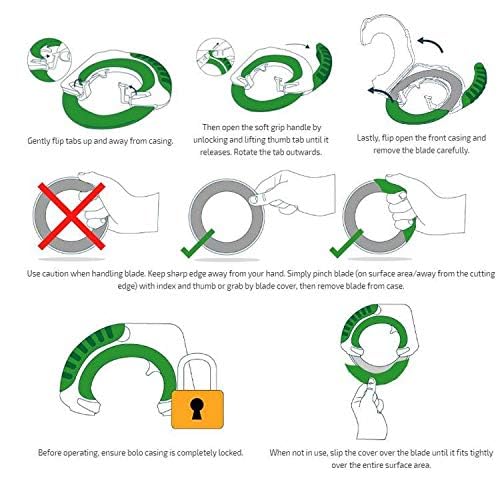 Gently flip tabs up and away from casing.

Then open the soft grip handle by unlocking and lifting thumb tab until it releases. Rotate the tab outwards.

Lastly, flip open the front casing and remove the blade carefully.

Use caution when handling blade. Keep sharp edge away from your hand. Simply pinch blade (on surface area/away from the cutting edge) with index and thumb or grab by blade cover, then remove blade from case.

Before operating, ensure bolo casing is completely locked.

When not in use, slip the cover over the blade until it fits tightly over the entire surface area.