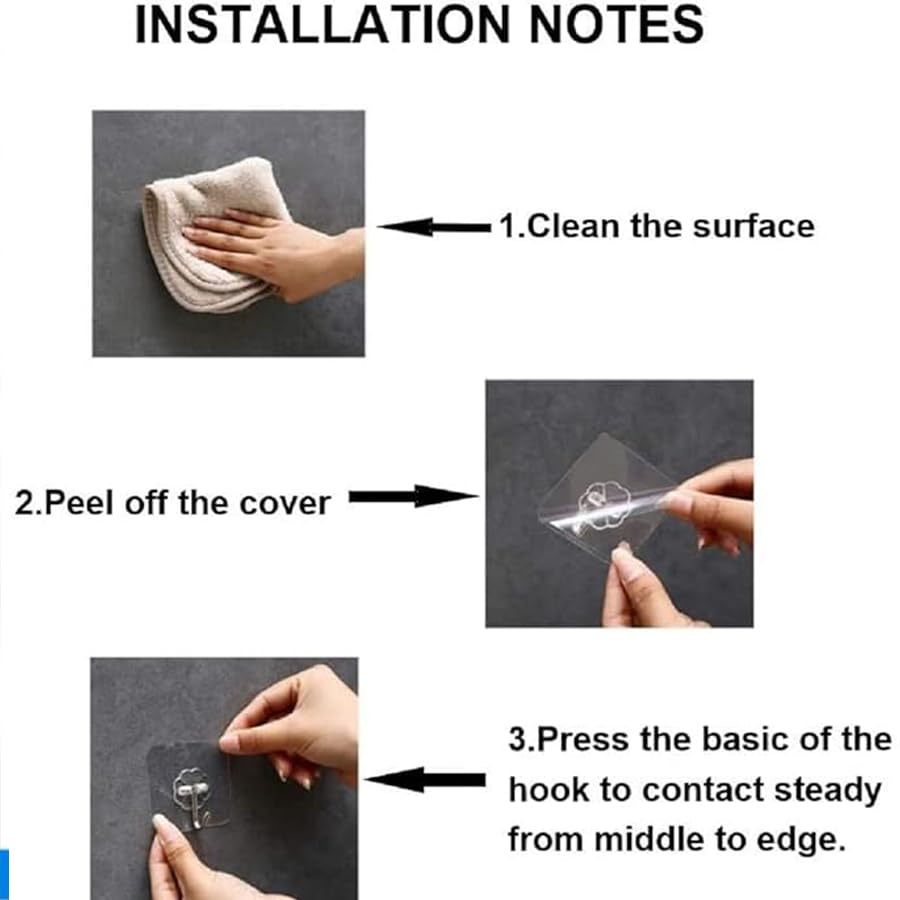 INSTALLATION NOTES

1.Clean the surface

2.Peel off the cover

3.Press the basic of the hook to contact steady from middle to edge.