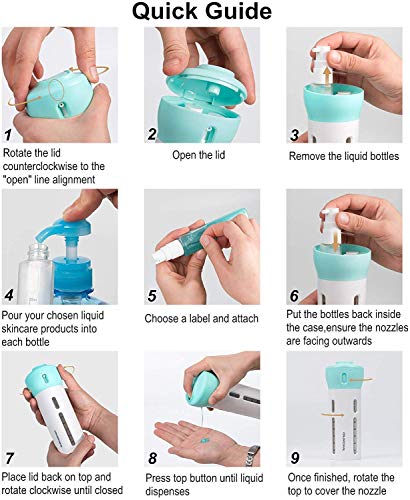 Quick Guide

1
Rotate the lid counterclockwise to the "open" line alignment

2
Open the lid

3
Remove the liquid bottles

4
Pour your chosen liquid skincare products into each bottle

5
Choose a label and attach

6
Put the bottles back inside the case,ensure the nozzles are facing outwards

7
Place lid back on top and rotate clockwise until closed

8
Press top button until liquid dispenses

9
Once finished, rotate the top to cover the nozzle