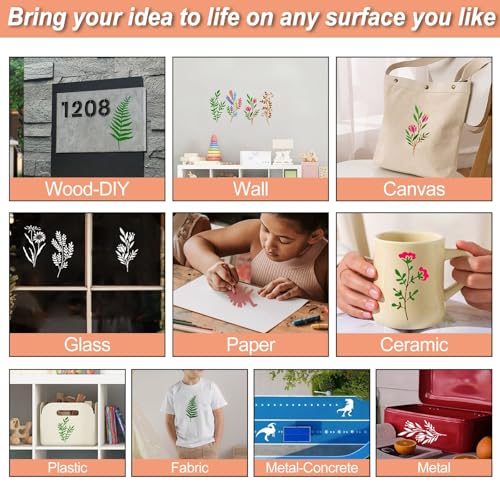 Bring your idea to life on any surface you like

1208

Wood-DIY

Wall

Canvas

Glass

Paper

Ceramic

Plastic

Fabric

Metal-Concrete

Metal