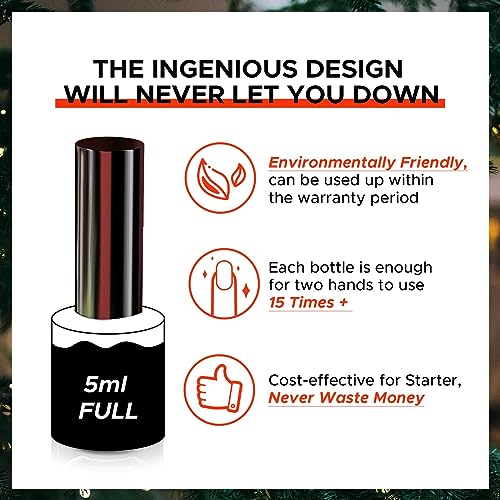 THE INGENIOUS DESIGN WILL NEVER LET YOU DOWN

5ml FULL

Environmentally Friendly, can be used up within the warranty period

Each bottle is enough for two hands to use 15 Times +

Cost-effective for Starter, Never Waste Money