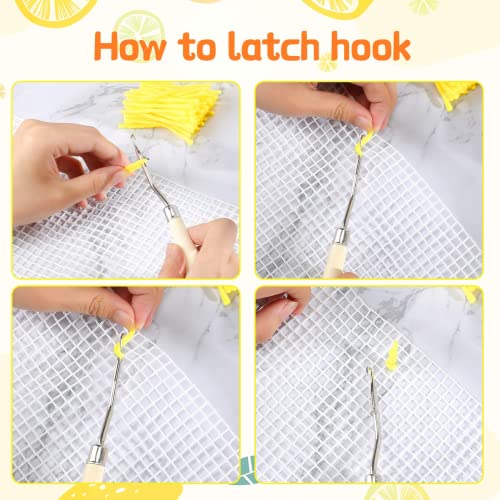 How to latch hook