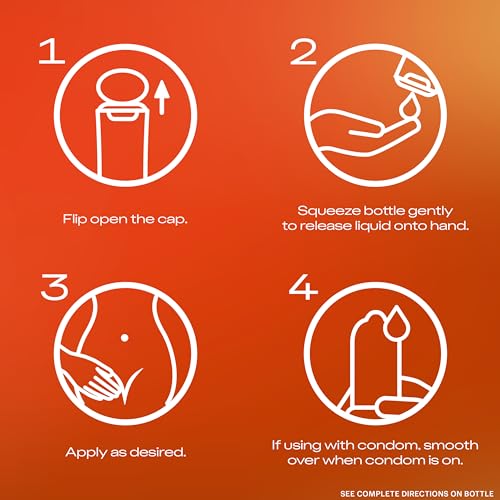 1

Flip open the cap.

2

Squeeze bottle gently to release liquid onto hand.

3

Apply as desired.

4

If using with condom, smooth over when condom is on.

SEE COMPLETE DIRECTIONS ON BOTTLE