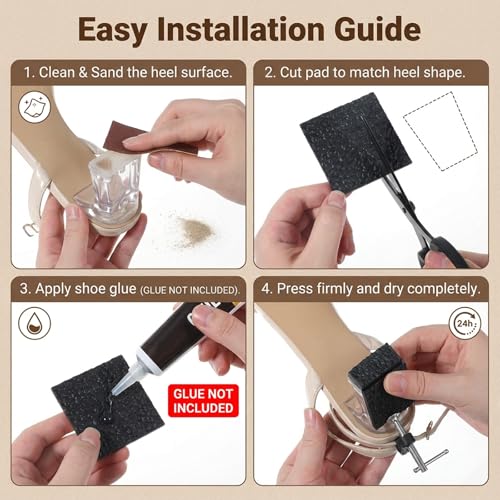 Easy Installation Guide

1. Clean & Sand the heel surface.

2. Cut pad to match heel shape.

3. Apply shoe glue (GLUE NOT INCLUDED).

GLUE NOT INCLUDED

4. Press firmly and dry completely.

24h