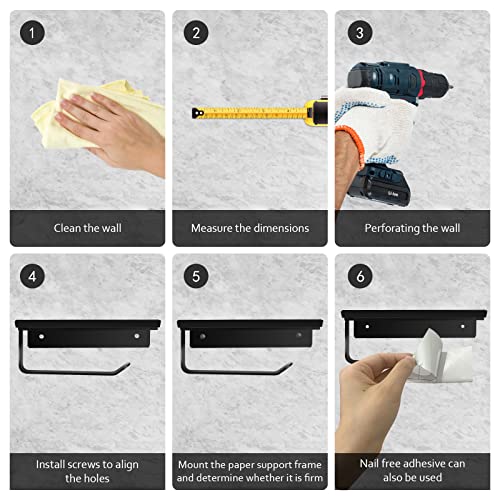 1
Clean the wall

2
Measure the dimensions

3
Perforating the wall

4
Install screws to align the holes

5
Mount the paper support frame and determine whether it is firm

6
Nail free adhesive can also be used