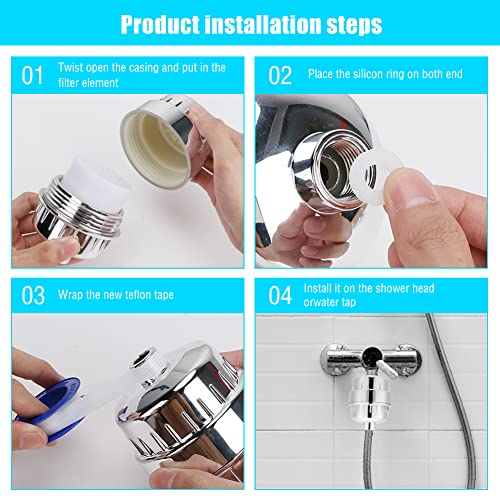 Product installation steps

01 Twist open the casing and put in the filter element

02 Place the silicon ring on both end

03 Wrap the new teflon tape

04 Install it on the shower head orwater tap