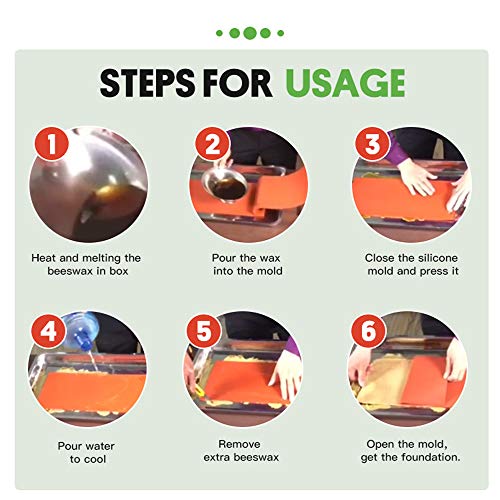 STEPS FOR USAGE

1
Heat and melting the beeswax in box

2
Pour the wax into the mold

3
Close the silicone mold and press it

4
Pour water to cool

5
Remove extra beeswax

6
Open the mold, get the foundation.