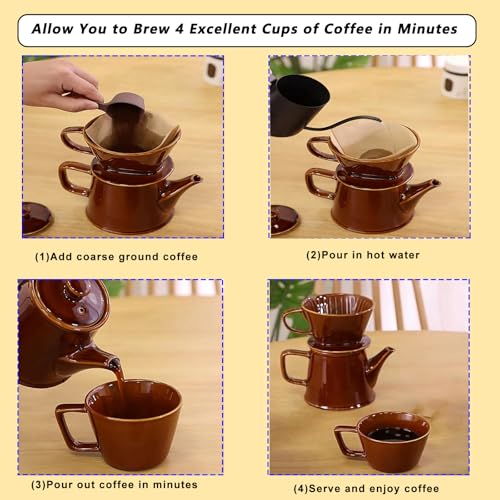 Allow You to Brew 4 Excellent Cups of Coffee in Minutes

(1)Add coarse ground coffee

(2)Pour in hot water

(3)Pour out coffee in minutes

(4)Serve and enjoy coffee