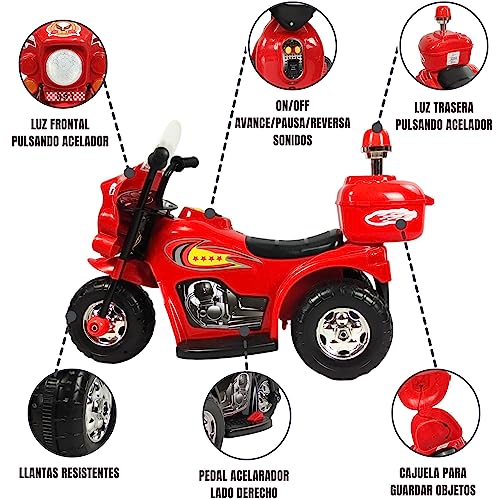 LUZ FRONTAL
PULSANDO ACELADOR

ON/OFF
AVANCE/PAUSA/REVERSA
SONIDOS

LUZ TRASERA
PULSANDO ACELADOR

LLANTAS RESISTENTES

PEDAL ACELARADOR
LADO DERECHO

CAJUELA PARA
GUARDAR OBJETOS