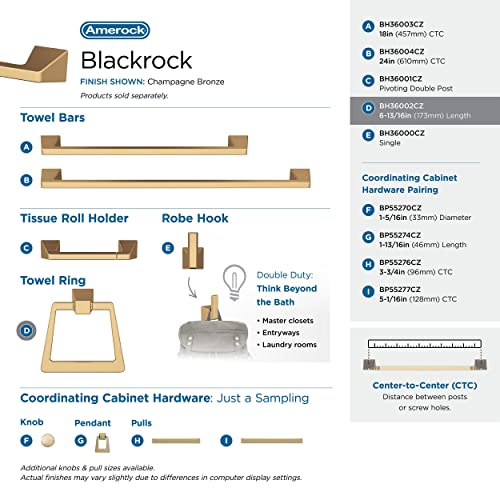 Amerock

Blackrock

FINISH SHOWN: Champagne Bronze

Products sold separately.

Towel Bars

A

B

Tissue Roll Holder

C

Robe Hook

E

Towel Ring

D

Double Duty: Think Beyond the Bath

• Master closets
• Entryways
• Laundry rooms

Coordinating Cabinet Hardware: Just a Sampling

Knob
F

Pendant
G

Pulls
H

I

Additional knobs & pull sizes available.
Actual finishes may vary slightly due to differences in computer display settings.

A BH36003CZ
18in (457mm) CTC

B BH36004CZ
24in (610mm) CTC

C BH36001CZ
Pivoting Double Post

D BH36002CZ
6-13/16in (173mm) Length

E BH36000CZ
Single

Coordinating Cabinet Hardware Pairing

F BP55270CZ
1-5/16in (33mm) Diameter

G BP55274CZ
1-13/16in (46mm) Length

H BP55276CZ
3-3/4in (96mm) CTC

I BP55277CZ
5-1/16in (128mm) CTC

Center-to-Center (CTC)
Distance between posts or screw holes.