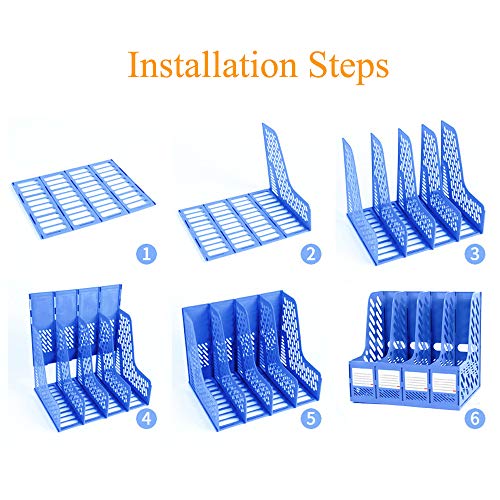 Installation Steps

1

2

3

4

5

6