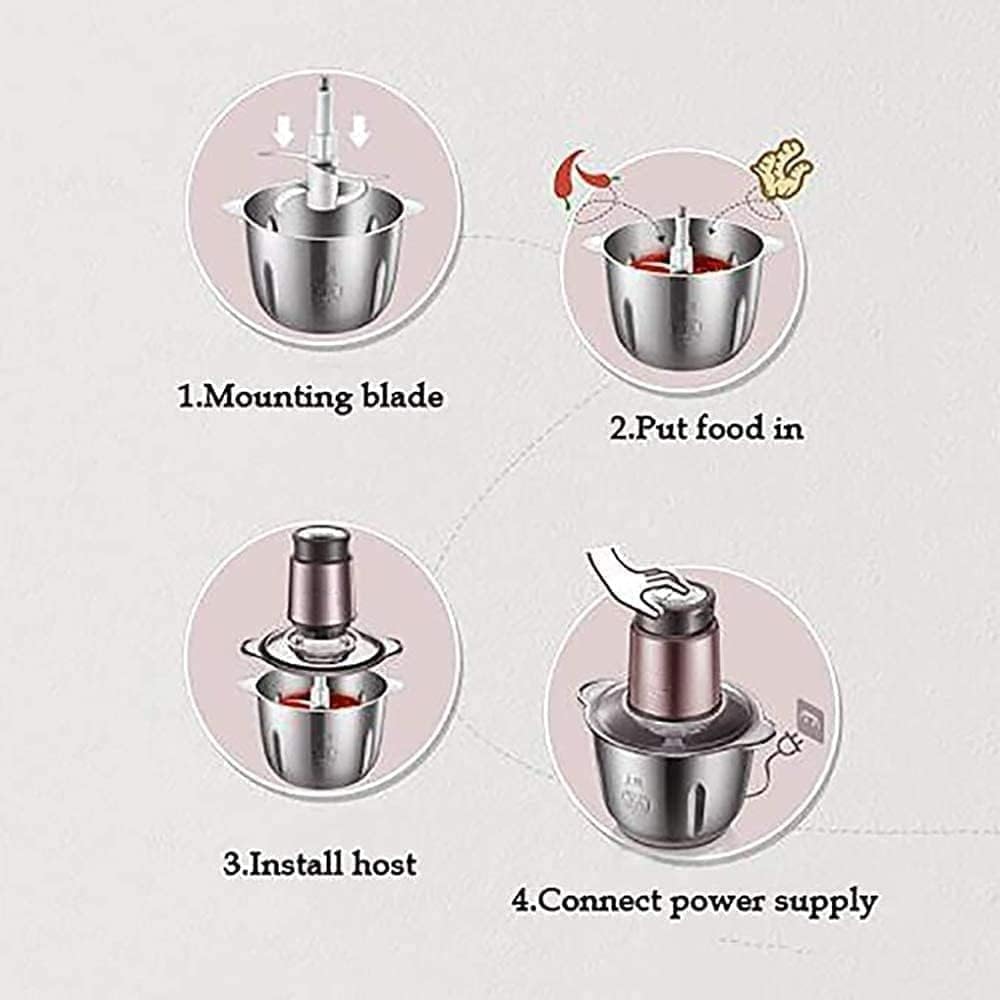 1.Mounting blade

2.Put food in

3.Install host

4.Connect power supply