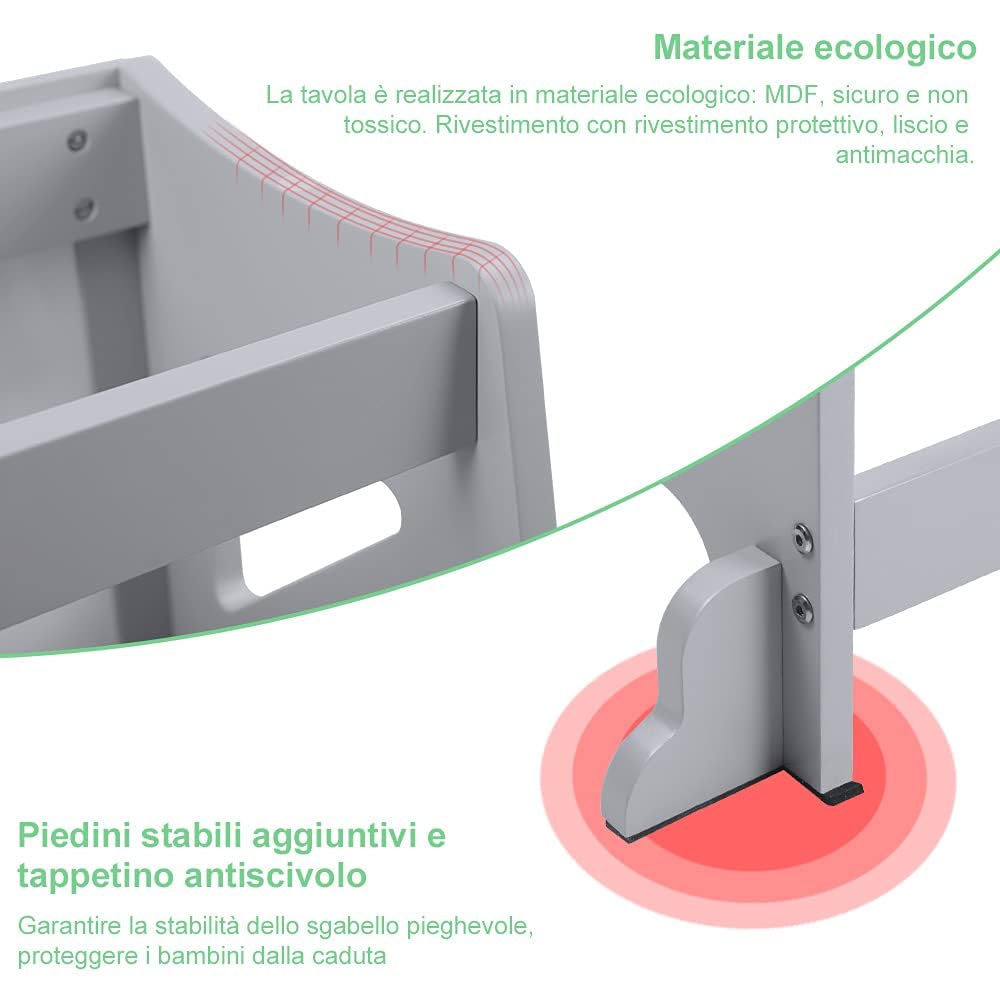 Materiale ecologico

La tavola è realizzata in materiale ecologico: MDF, sicuro e non tossico. Rivestimento con rivestimento protettivo, liscio e antimacchia.

Piedini stabili aggiuntivi e tappetino antiscivolo

Garantire la stabilità dello sgabello pieghevole, proteggere i bambini dalla caduta