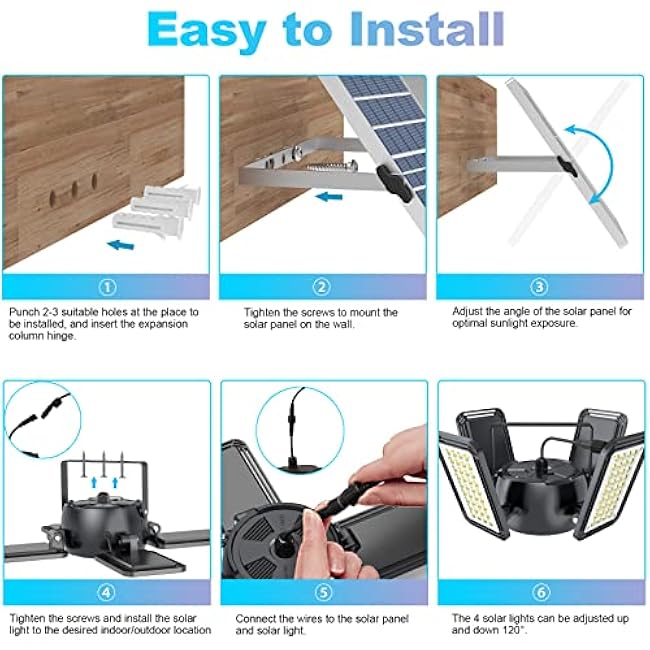 Easy to Install

①

Punch 2-3 suitable holes at the place to be installed, and insert the expansion column hinge.

②

Tighten the screws to mount the solar panel on the wall.

③

Adjust the angle of the solar panel for optimal sunlight exposure.

④

Tighten the screws and install the solar light to the desired indoor/outdoor location

⑤

Connect the wires to the solar panel and solar light.

⑥

The 4 solar lights can be adjusted up and down 120°.