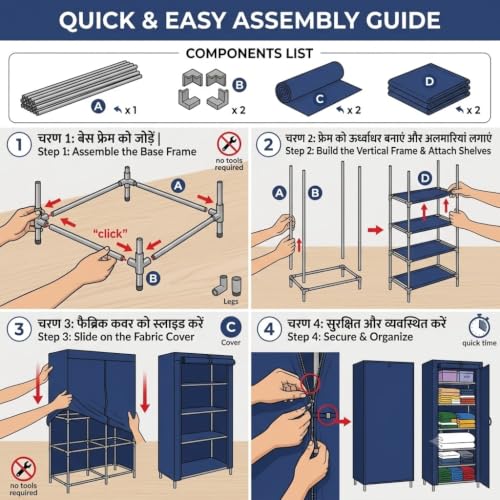 QUICK & EASY ASSEMBLY GUIDE

COMPONENTS LIST

A x 1

B x 2

C x 2

D x 2

1 चरण 1: बेस फ्रेम को जोड़ें |
Step 1: Assemble the Base Frame

no tools required

A

"click"

B

Legs

2 चरण 2: फ्रेम को ऊर्ध्वाधर बनाएं और अलमारियां लगाएं
Step 2: Build the Vertical Frame & Attach Shelves

A B

D

3 चरण 3: फैब्रिक कवर को स्लाइड करें
Step 3: Slide on the Fabric Cover

C
Cover

no tools required

4 चरण 4: सुरक्षित और व्यवस्थित करें
Step 4: Secure & Organize

quick time