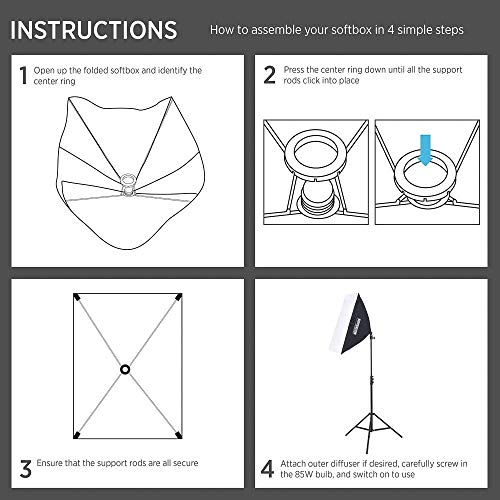 INSTRUCTIONS

How to assemble your softbox in 4 simple steps

1 Open up the folded softbox and identify the center ring

2 Press the center ring down until all the support rods click into place

3 Ensure that the support rods are all secure

4 Attach outer diffuser if desired, carefully screw in the 85W bulb, and switch on to use