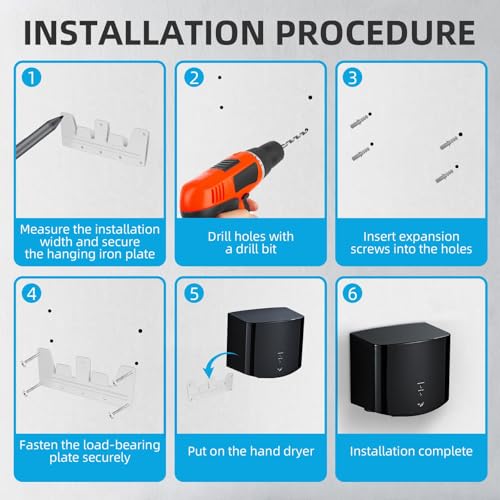 INSTALLATION PROCEDURE

1
Measure the installation width and secure the hanging iron plate

2
Drill holes with a drill bit

3
Insert expansion screws into the holes

4
Fasten the load-bearing plate securely

5
Put on the hand dryer

6
Installation complete