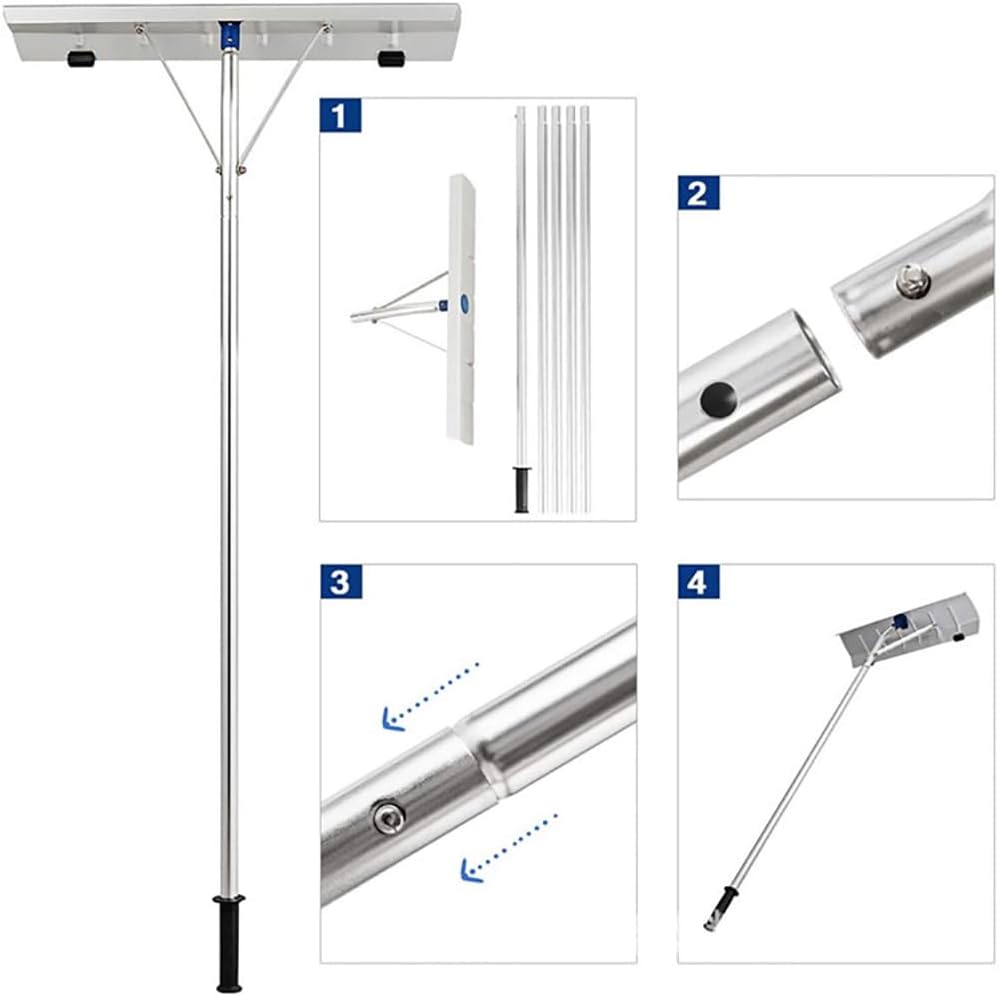 1

2

3

4