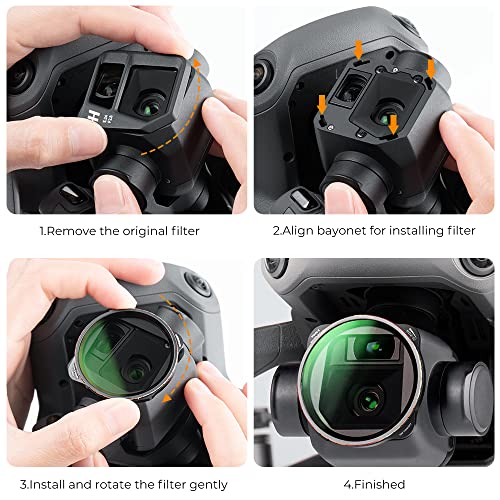 1.Remove the original filter

2.Align bayonet for installing filter

3.Install and rotate the filter gently

4.Finished