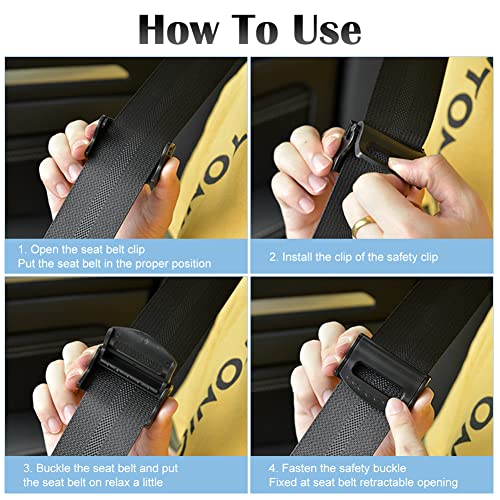 How To Use

1. Open the seat belt clip
Put the seat belt in the proper position

2. Install the clip of the safety clip

3. Buckle the seat belt and put the seat belt on relax a little

4. Fasten the safety buckle
Fixed at seat belt retractable opening