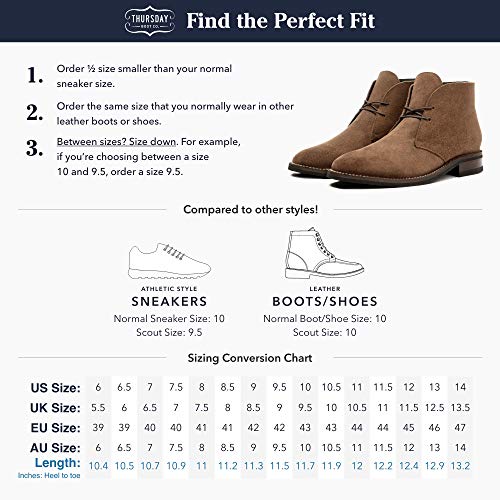 THURSDAY BOOT CO.

Find the Perfect Fit

1. Order ½ size smaller than your normal sneaker size.

2. Order the same size that you normally wear in other leather boots or shoes.

3. Between sizes? Size down. For example, if you're choosing between a size 10 and 9.5, order a size 9.5.

Compared to other styles!

ATHLETIC STYLE
SNEAKERS
Normal Sneaker Size: 10
Scout Size: 9.5

LEATHER
BOOTS/SHOES
Normal Boot/Shoe Size: 10
Scout Size: 10

Sizing Conversion Chart

| US Size: | 6 | 6.5 | 7 | 7.5 | 8 | 8.5 | 9 | 9.5 | 10 | 10.5 | 11 | 11.5 | 12 | 13 | 14 |
|---|---|---|---|---|---|---|---|---|---|---|---|---|---|---|---|
| UK Size: | 5.5 | 6 | 6.5 | 7 | 7.5 | 8 | 8.5 | 9 | 9.5 | 10 | 10.5 | 11 | 11.5 | 12.5 | 13.5 |
| EU Size: | 39 | 39 | 40 | 40 | 41 | 41 | 42 | 42 | 43 | 43 | 44 | 44 | 45 | 46 | 47 |
| AU Size: | 6 | 6.5 | 7 | 7.5 | 8 | 8.5 | 9 | 9.5 | 10 | 10.5 | 11 | 11.5 | 12 | 13 | 14 |
| Length: Inches: Heel to toe | 10.4 | 10.5 | 10.7 | 10.9 | 11 | 11.2 | 11.3 | 11.5 | 11.7 | 11.9 | 12 | 12.2 | 12.4 | 12.9 | 13.2 |