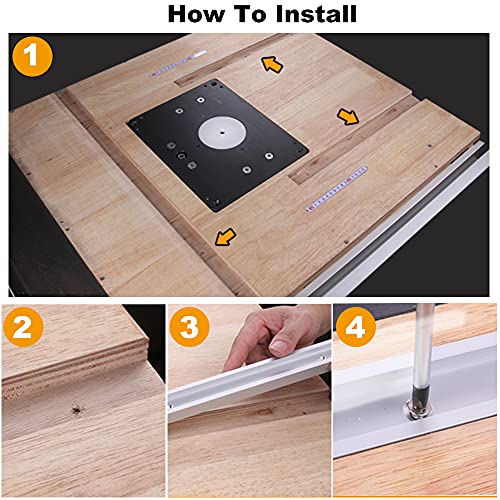 How To Install

1

2

3

4