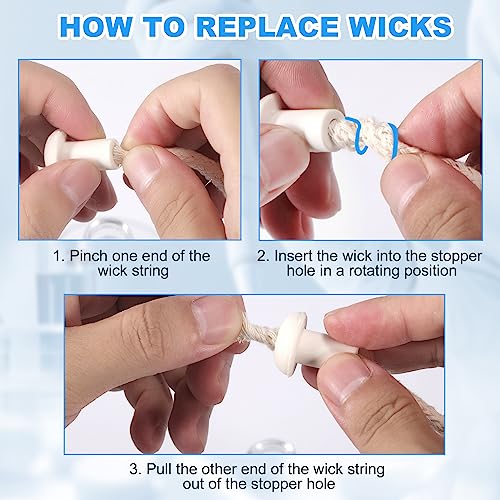 HOW TO REPLACE WICKS

1. Pinch one end of the wick string

2. Insert the wick into the stopper hole in a rotating position

3. Pull the other end of the wick string out of the stopper hole