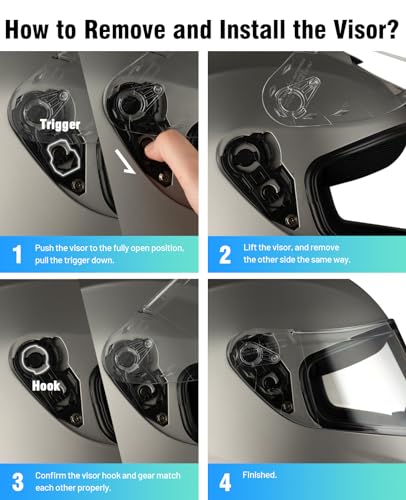 How to Remove and Install the Visor?

Trigger

1 Push the visor to the fully open position, pull the trigger down.

2 Lift the visor, and remove the other side the same way.

Hook

3 Confirm the visor hook and gear match each other properly.

4 Finished.