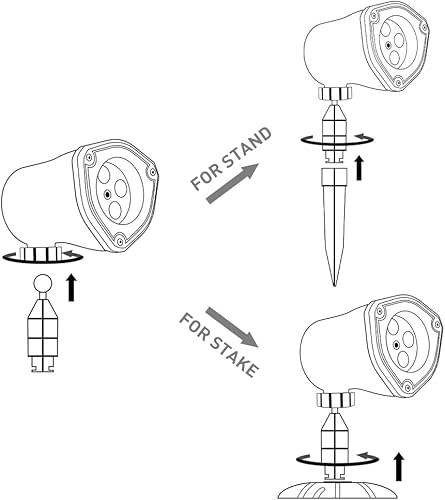 FOR STAND

FOR STAKE