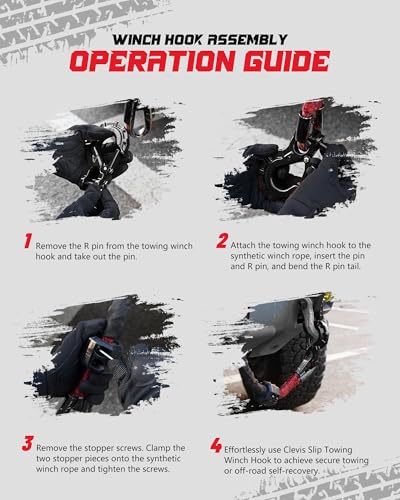 WINCH HOOK ASSEMBLY
OPERATION GUIDE

1 Remove the R pin from the towing winch hook and take out the pin.

2 Attach the towing winch hook to the synthetic winch rope, insert the pin and R pin, and bend the R pin tail.

3 Remove the stopper screws. Clamp the two stopper pieces onto the synthetic winch rope and tighten the screws.

4 Effortlessly use Clevis Slip Towing Winch Hook to achieve secure towing or off-road self-recovery.