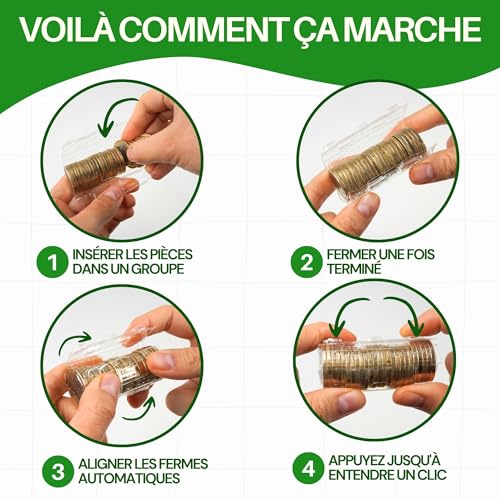 VOILÀ COMMENT ÇA MARCHE

1 INSÉRER LES PIÈCES DANS UN GROUPE

2 FERMER UNE FOIS TERMINÉ

3 ALIGNER LES FERMES AUTOMATIQUES

4 APPUYEZ JUSQU'À ENTENDRE UN CLIC