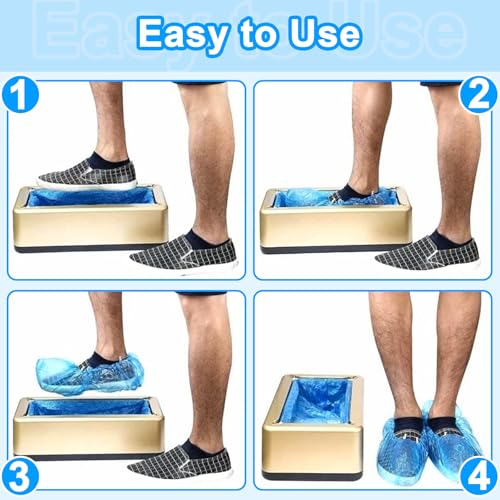 Easy to Use

1

2

3

4