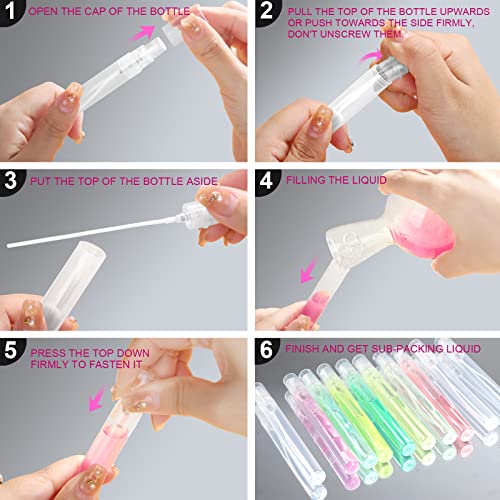 1 OPEN THE CAP OF THE BOTTLE

2 PULL THE TOP OF THE BOTTLE UPWARDS OR PUSH TOWARDS THE SIDE FIRMLY, DON'T UNSCREW THEM.

3 PUT THE TOP OF THE BOTTLE ASIDE

4 FILLING THE LIQUID

5 PRESS THE TOP DOWN FIRMLY TO FASTEN IT

6 FINISH AND GET SUB-PACKING LIQUID