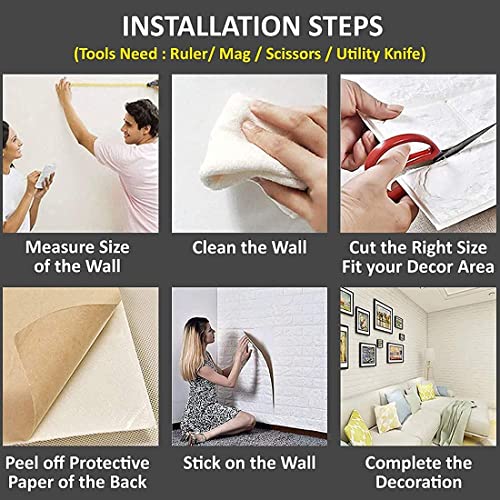 INSTALLATION STEPS

(Tools Need : Ruler/ Mag / Scissors / Utility Knife)

Measure Size of the Wall

Clean the Wall

Cut the Right Size Fit your Decor Area

Peel off Protective Paper of the Back

Stick on the Wall

Complete the Decoration