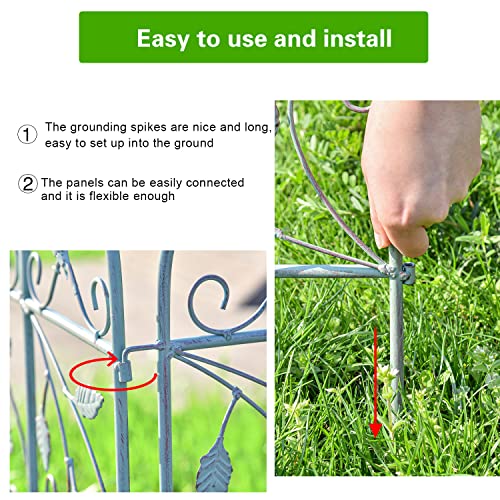 Easy to use and install

① The grounding spikes are nice and long, easy to set up into the ground

② The panels can be easily connected and it is flexible enough