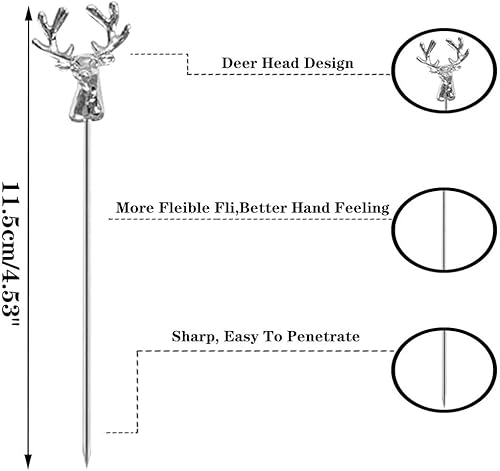 11.5cm/4.53"

Deer Head Design

More Fleible Fli,Better Hand Feeling

Sharp, Easy To Penetrate