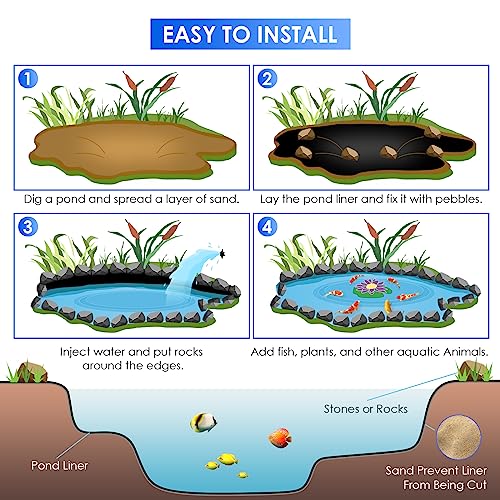 EASY TO INSTALL

1

Dig a pond and spread a layer of sand.

2

Lay the pond liner and fix it with pebbles.

3

Inject water and put rocks around the edges.

4

Add fish, plants, and other aquatic Animals.

Stones or Rocks

Pond Liner

Sand Prevent Liner From Being Cut