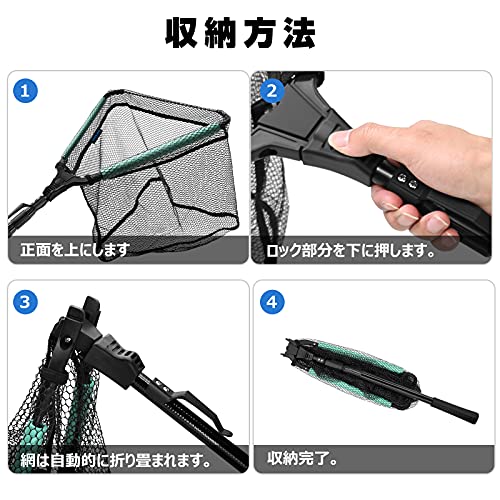 収納方法

1
正面を上にします

2
ロック部分を下に押します。

3
網は自動的に折り畳まれます。

4
収納完了。