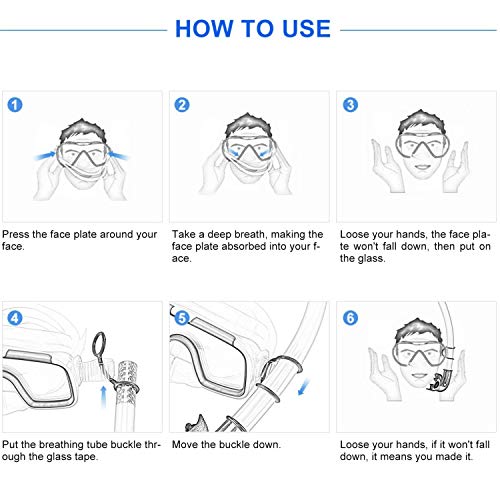 HOW TO USE

1

Press the face plate around your face.

2

Take a deep breath, making the face plate absorbed into your face.

3

Loose your hands, the face plate won't fall down, then put on the glass.

4

Put the breathing tube buckle through the glass tape.

5

Move the buckle down.

6

Loose your hands, if it won't fall down, it means you made it.