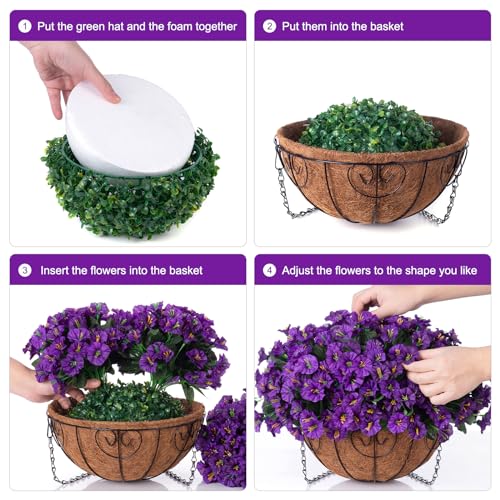 1 Put the green hat and the foam together

2 Put them into the basket

3 Insert the flowers into the basket

4 Adjust the flowers to the shape you like