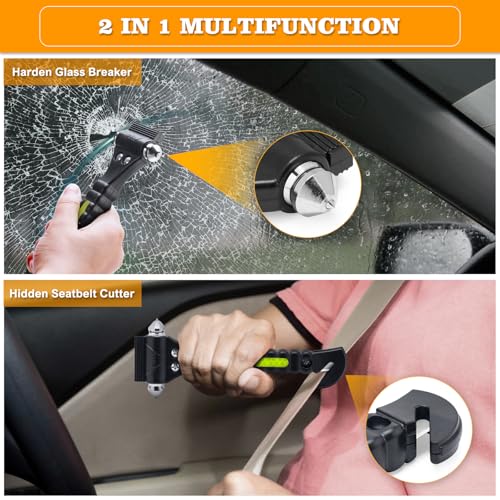 2 IN 1 MULTIFUNCTION

Harden Glass Breaker

Hidden Seatbelt Cutter