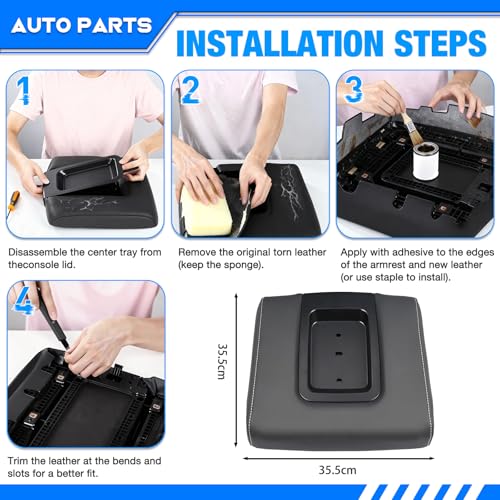 AUTO PARTS

INSTALLATION STEPS

1

Disassemble the center tray from theconsole lid.

2

Remove the original torn leather (keep the sponge).

3

Apply with adhesive to the edges of the armrest and new leather (or use staple to install).

4

Trim the leather at the bends and slots for a better fit.

35.5cm

35.5cm